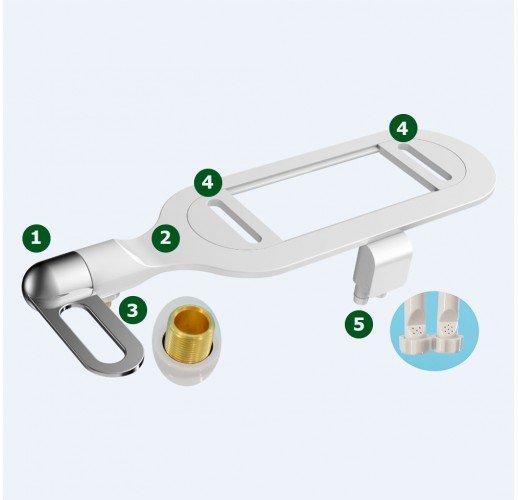 4
4
1
2
3
5