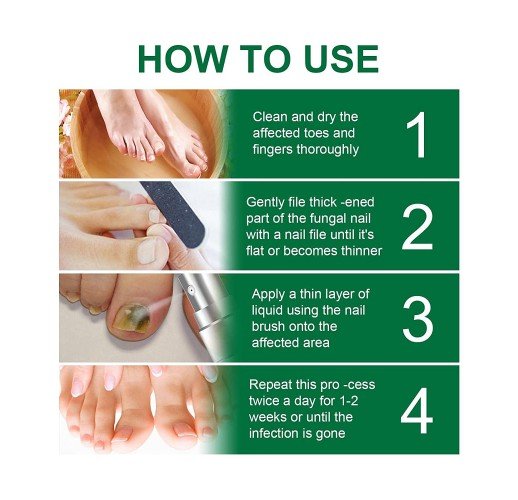 HOW TO USE

Clean and dry the affected toes and fingers thoroughly

1

Gently file thick -ened part of the fungal nail with a nail file until it's flat or becomes thinner

2

Apply a thin layer of liquid using the nail brush onto the affected area

3

Repeat this pro -cess twice a day for 1-2 weeks or until the infection is gone

4